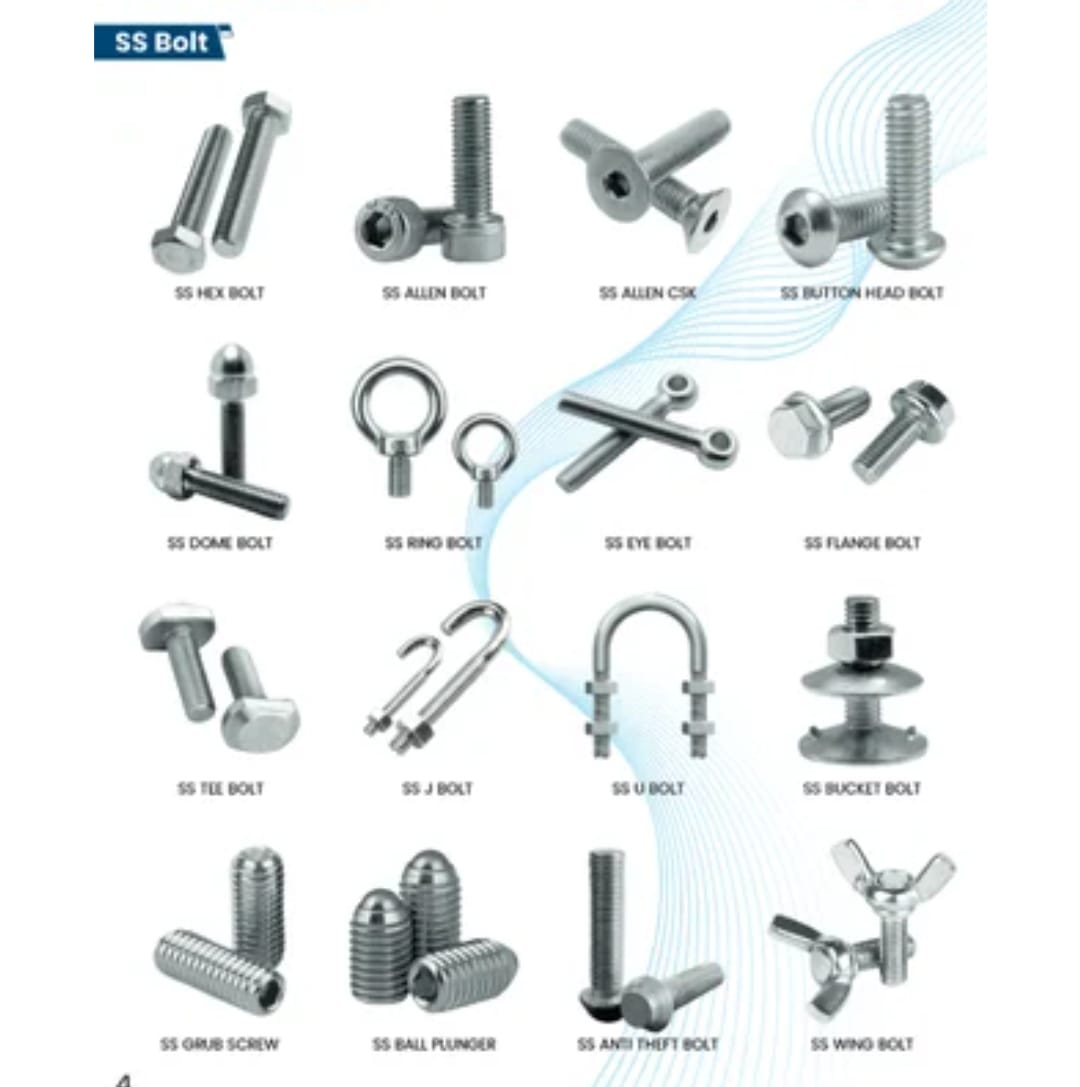 SS Bolt

SS HEX BOLT

SS ALLEN BOLT

SS ALLEN CSK

SS BUTTON HEAD BOLT

SS DOME BOLT

SS RING BOLT

SS EYE BOLT

SS FLANGE BOLT

SS TEE BOLT

SS J BOLT

SS U BOLT

SS BUCKET BOLT

SS GRUB SCREW

SS BALL PLUNGER

SS ANTI THEFT BOLT

SS WING BOLT

4