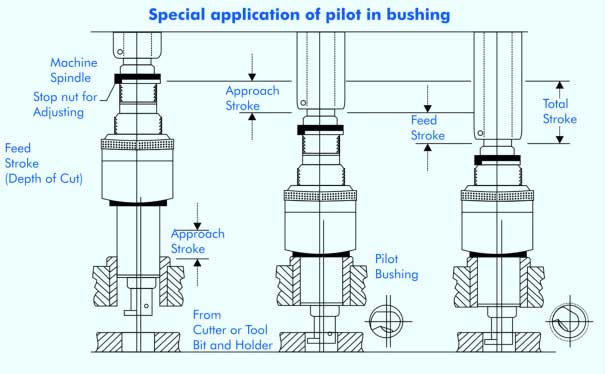 Special application of pilot in bushing

Machine Spindle

Stop nut for Adjusting

Feed Stroke (Depth of Cut)

Approach Stroke

Approach Stroke

Feed Stroke

Total Stroke

Pilot Bushing

From Cutter or Tool Bit and Holder