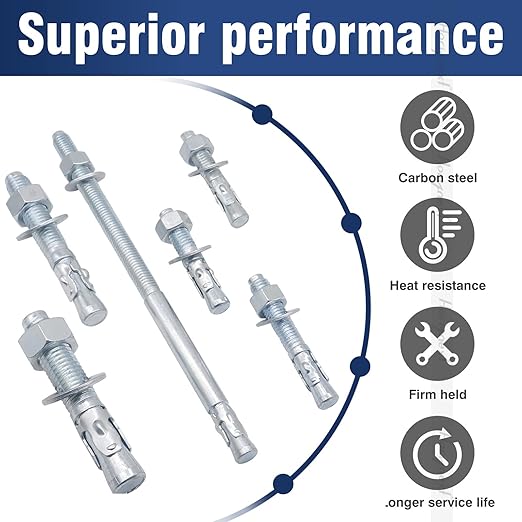 Superior performance

Carbon steel

Heat resistance

Firm held

.onger service life